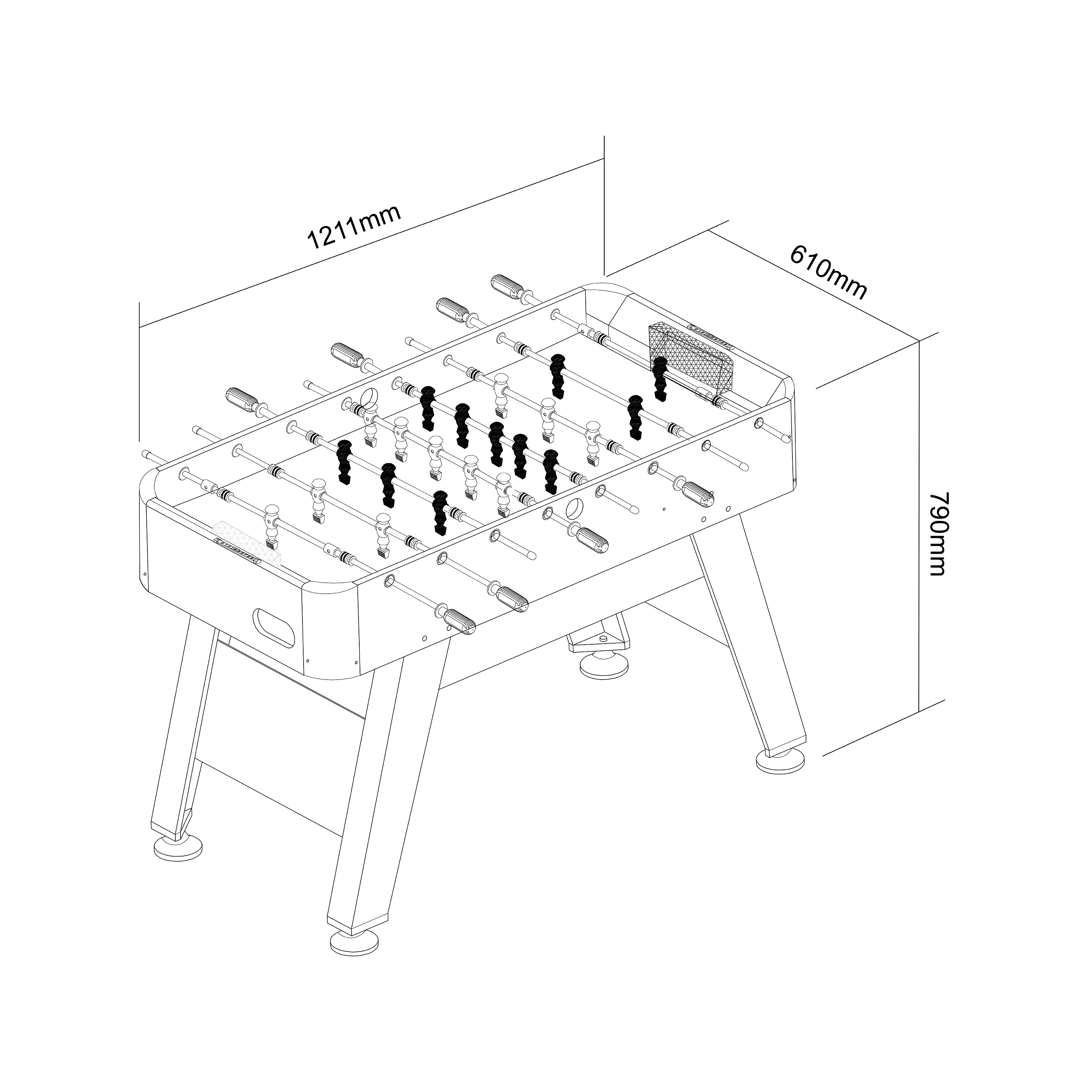 1211mm

610mm

790mm