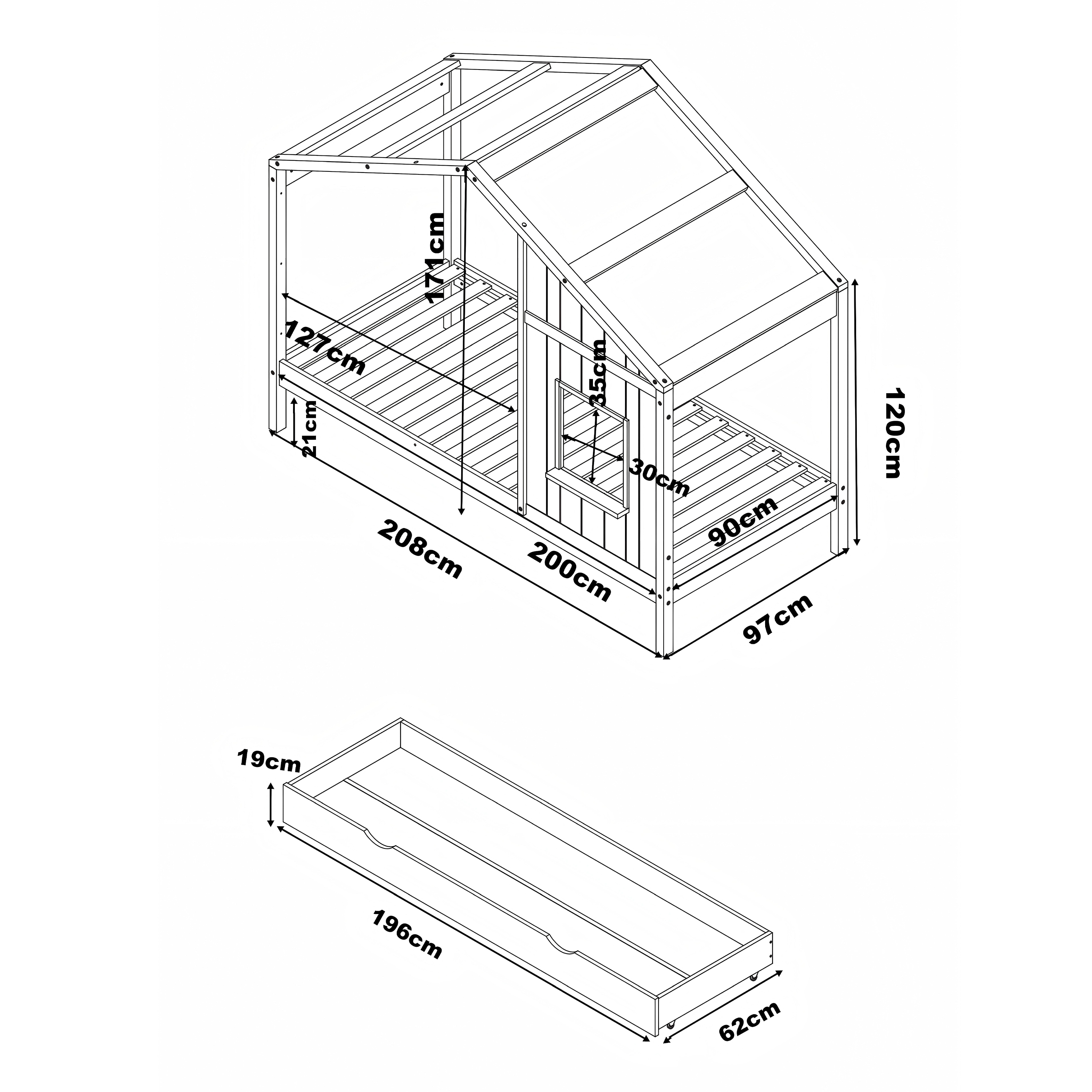 171cm

127cm

35cm

21cm

30cm

120cm

90cm

208cm

200cm

97cm

19cm

196cm

62cm