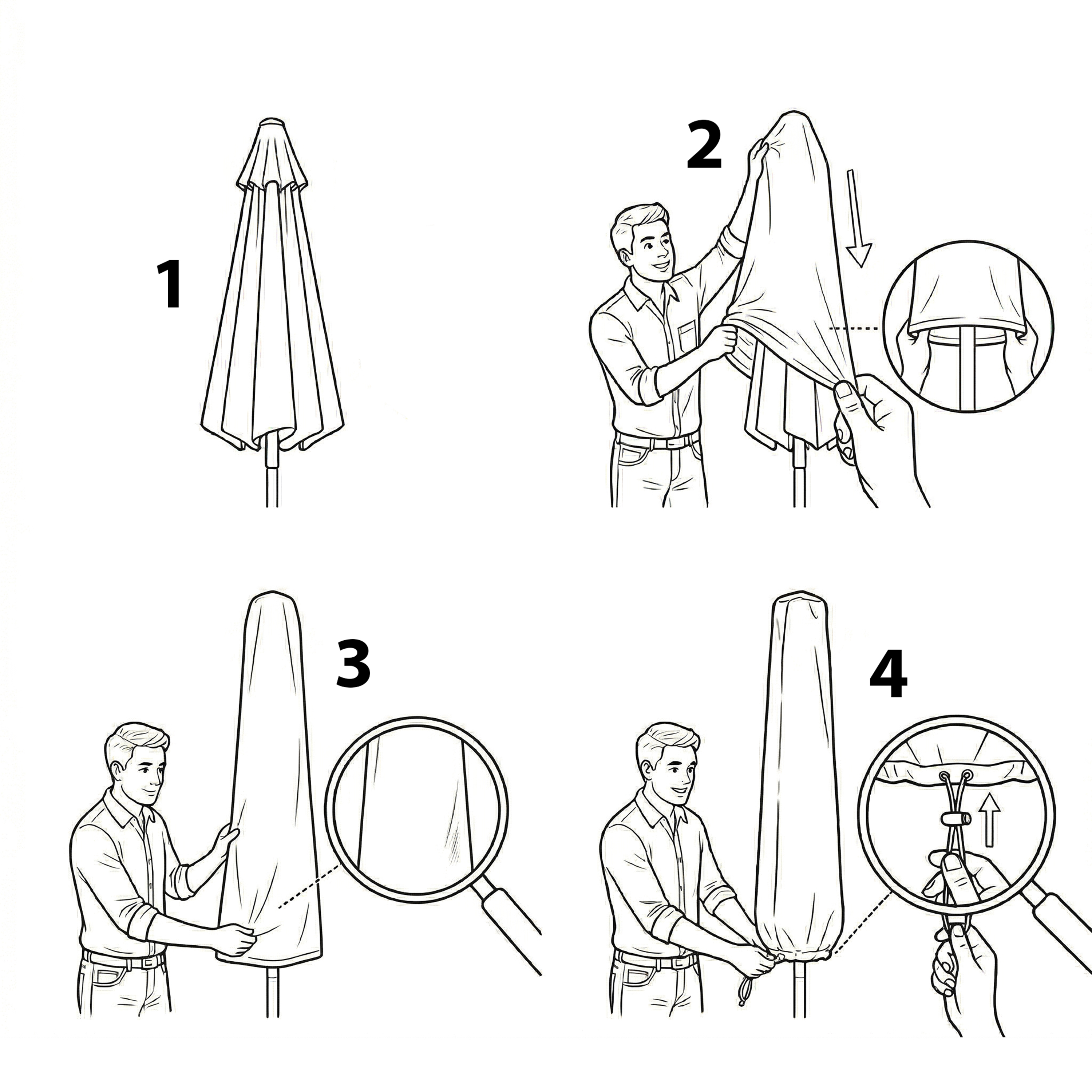 1

2

3

4